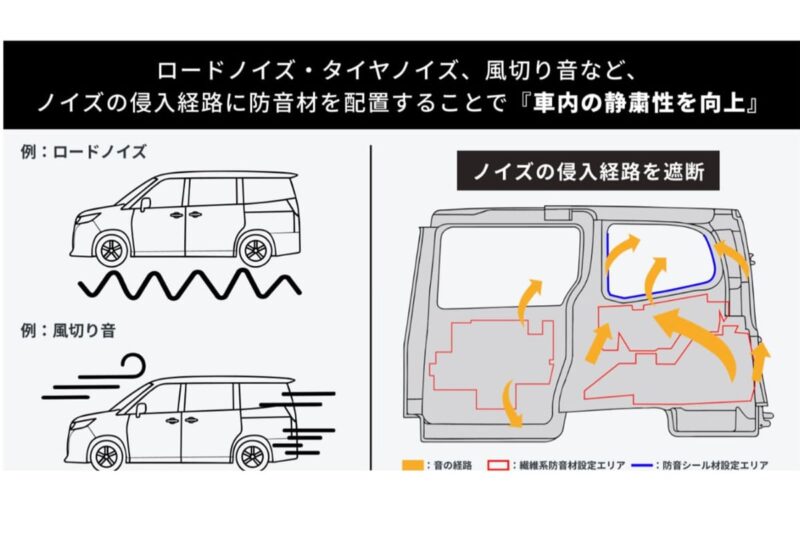 ロードノイズ・タイヤノイズ、風切り音など、
ノイズの侵入経路に防音材を配置することで『車内の静粛性を向上』

例：ロードノイズ

例：風切り音

ノイズの侵入経路を遮断

：音の経路　：繊維系防音材設定エリア　：防音シール材設定エリア