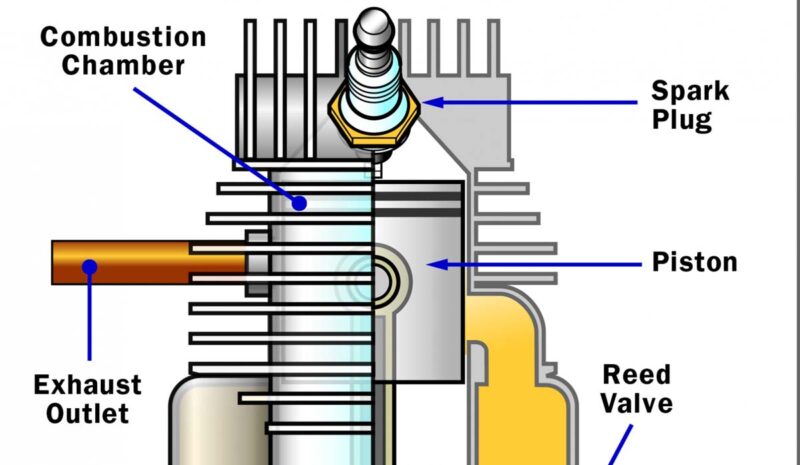 Combustion Chamber

Spark Plug

Piston

Exhaust Outlet

Reed Valve