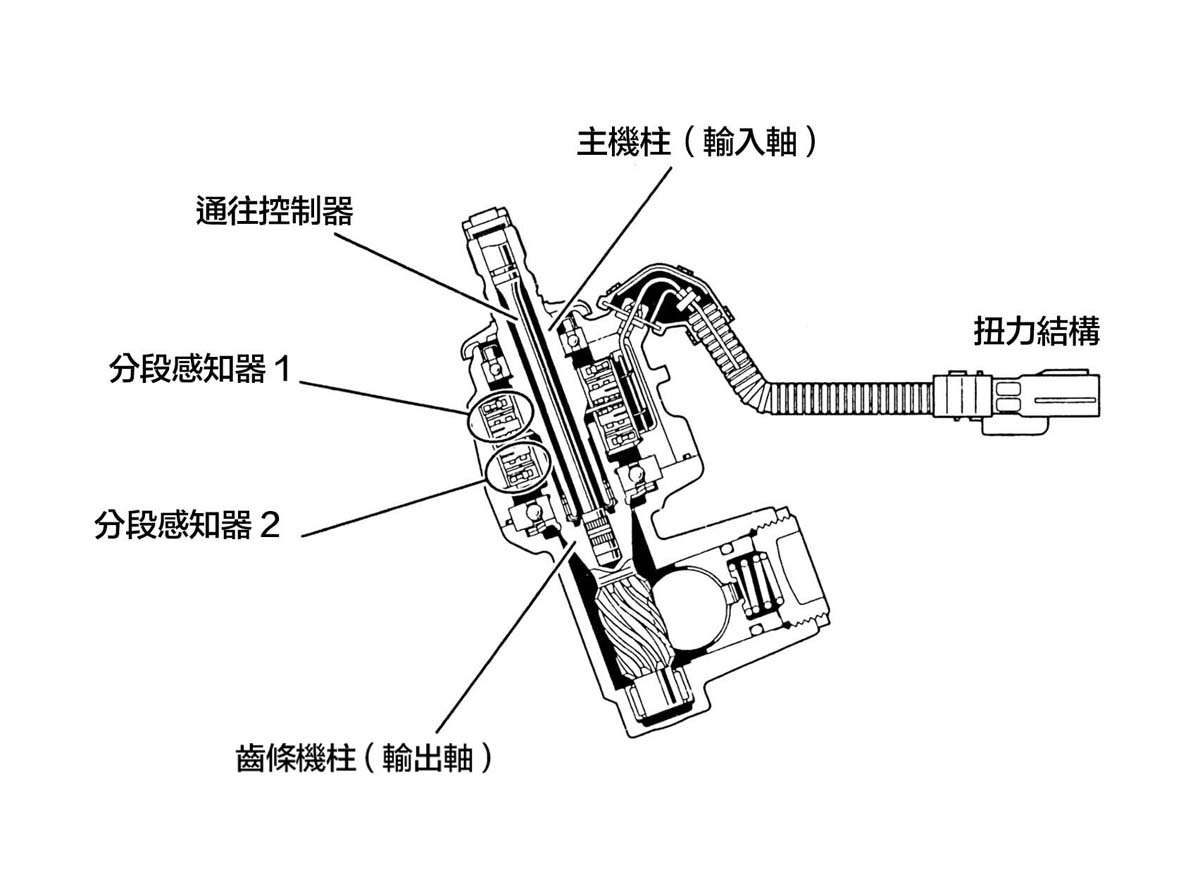 主機柱（輸入軸）

通往控制器

扭力結構

分段感知器 1

分段感知器 2

齒條機柱（輸出軸）