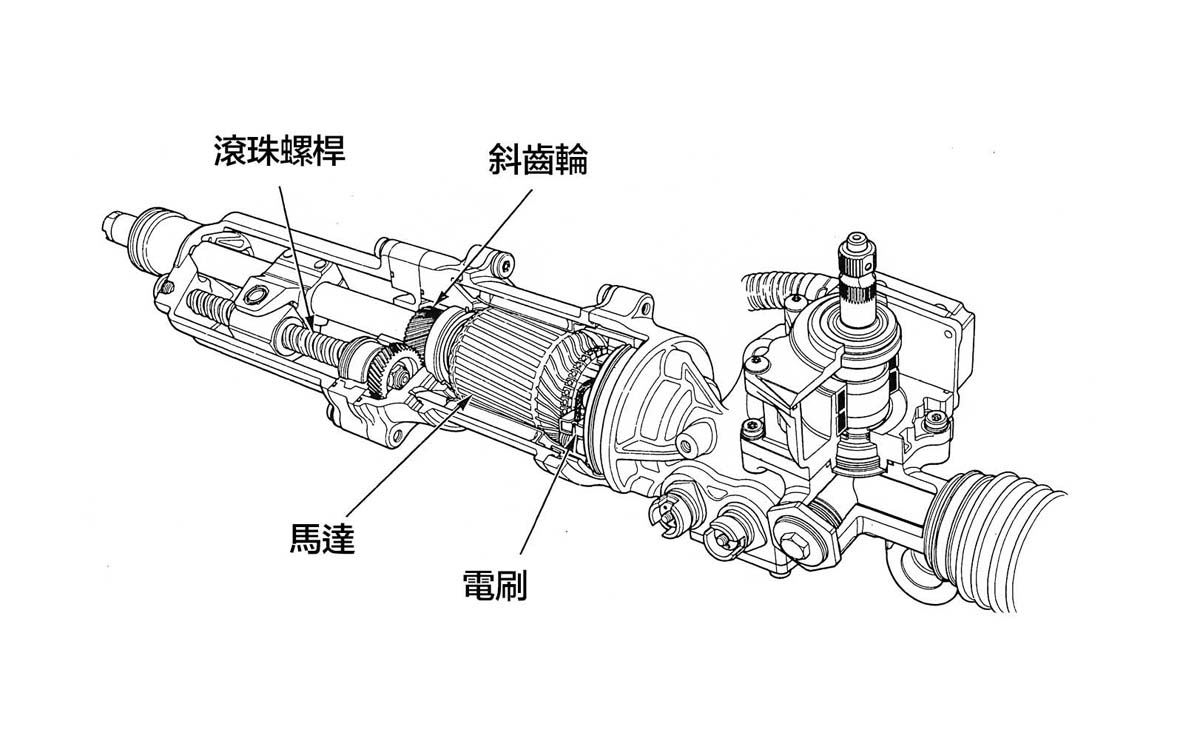 滾珠螺桿

斜齒輪

馬達

電刷