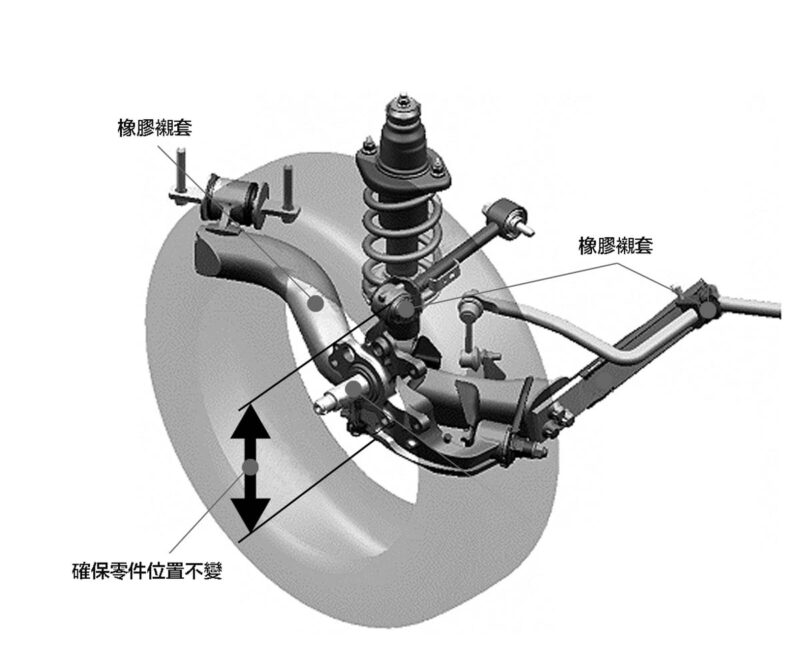 橡膠襯套

橡膠襯套

確保零件位置不變