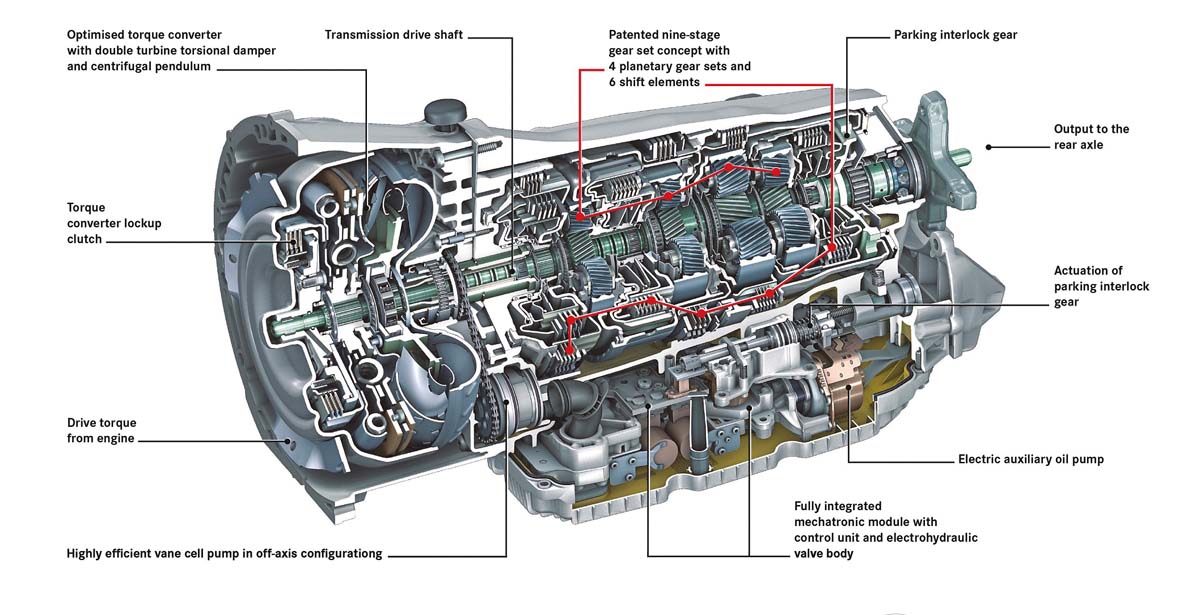 Optimised torque converter with double turbine torsional damper and centrifugal pendulum

Transmission drive shaft

Patented nine-stage gear set concept with 4 planetary gear sets and 6 shift elements

Parking interlock gear

Output to the rear axle

Torque converter lockup clutch

Actuation of parking interlock gear

Drive torque from engine

Electric auxiliary oil pump

Fully integrated mechatronic module with control unit and electrohydraulic valve body

Highly efficient vane cell pump in off-axis configurationg