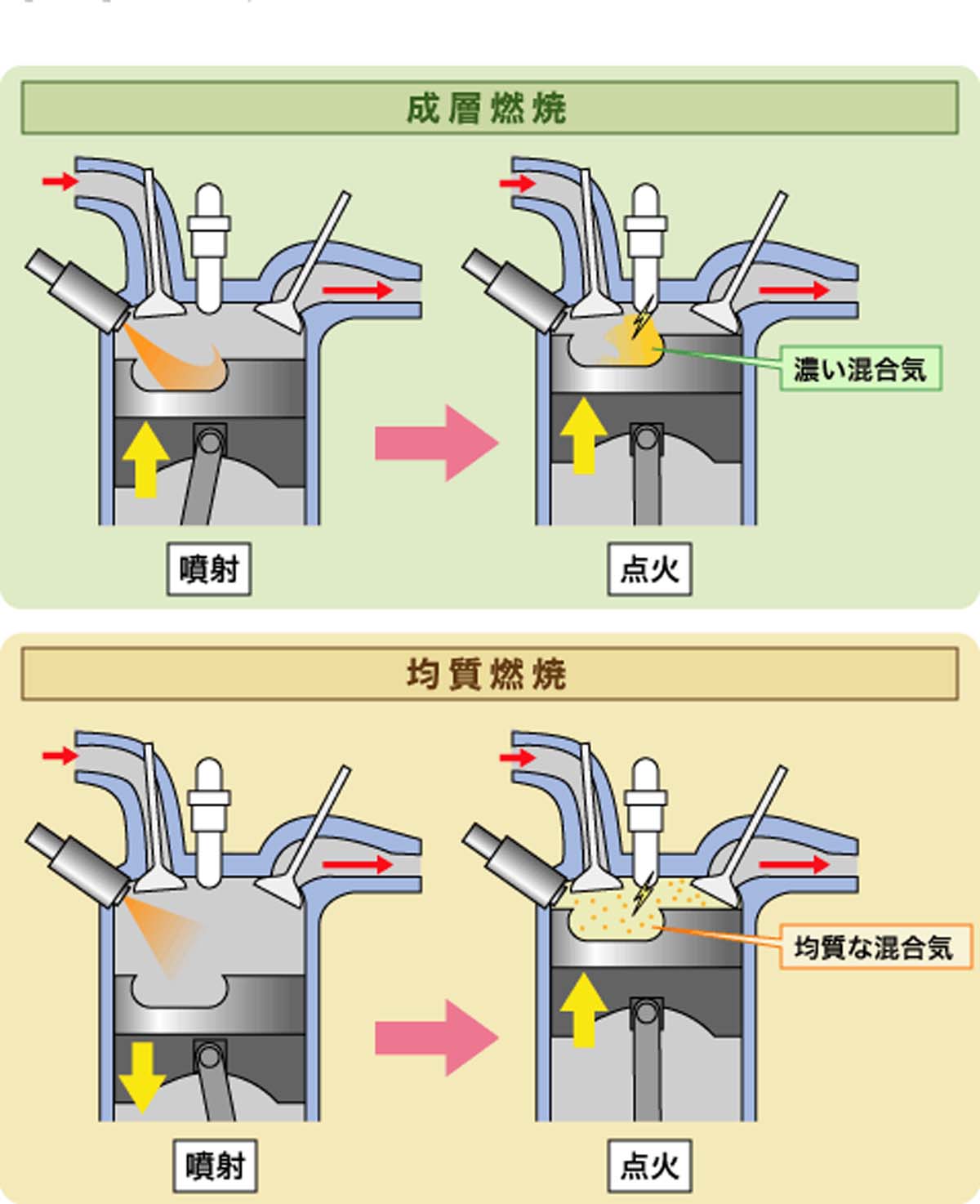 成層燃焼

濃い混合気

噴射

点火

均質燃焼

均質な混合気

噴射

点火