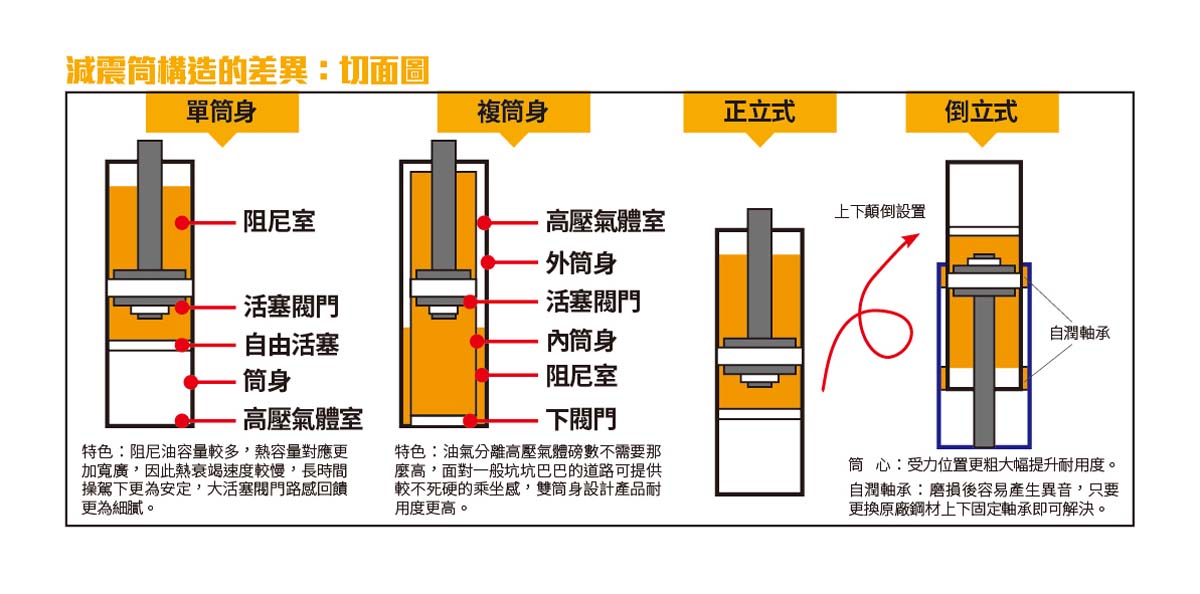 減震筒構造的差異：切面圖

單筒身

阻尼室
活塞閥門
自由活塞
筒身
高壓氣體室

特色：阻尼油容量較多，熱容量對應更加寬廣，因此熱衰竭速度較慢，長時間操駕下更為安定，大活塞閥門路感回饋更為細膩。

複筒身

高壓氣體室
外筒身
活塞閥門
內筒身
阻尼室
下閥門

特色：油氣分離高壓氣體磅數不需要那麼高，面對一般坑坑巴巴的道路可提供較不死硬的乘坐感，雙筒身設計產品耐用度更高。

正立式

倒立式

上下顛倒設置

自潤軸承

筒　心：受力位置更粗大幅提升耐用度。

自潤軸承：磨損後容易產生異音，只要更換原廠鋼材上下固定軸承即可解決。