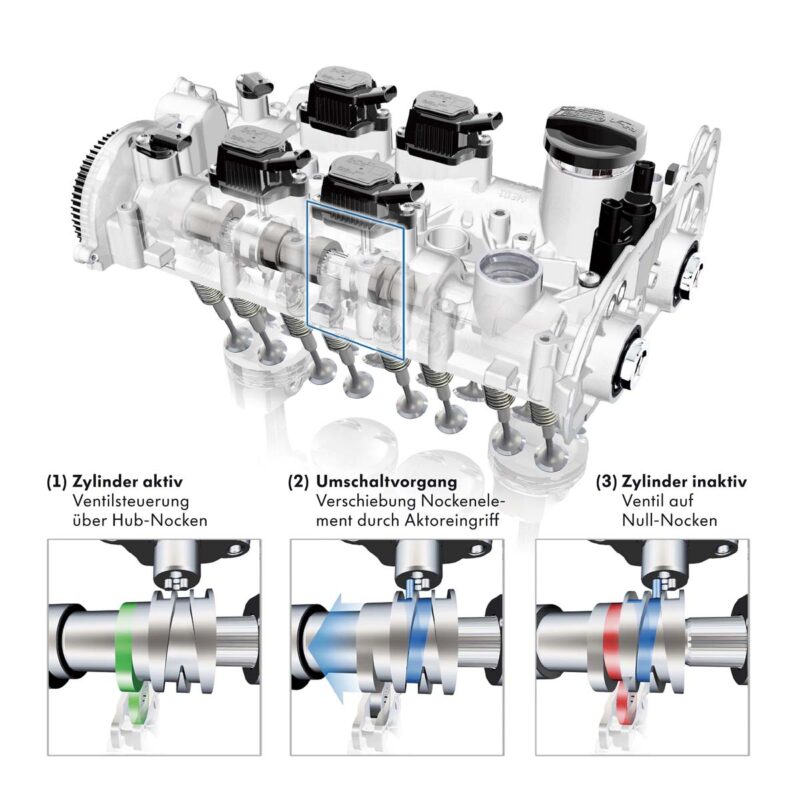 (1) Zylinder aktiv
Ventilsteuerung über Hub-Nocken

(2) Umschaltvorgang
Verschiebung Nockenelement durch Aktoreingriff

(3) Zylinder inaktiv
Ventil auf Null-Nocken