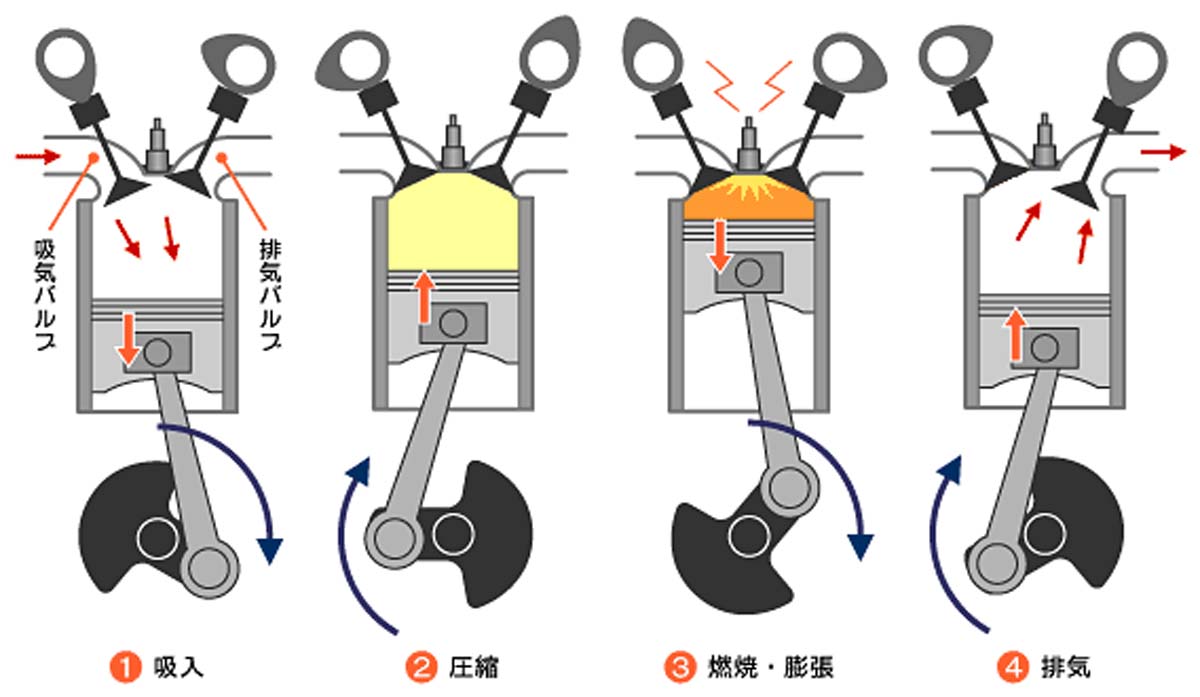 吸気バルブ

排気バルブ

❶ 吸入

❷ 圧縮

❸ 燃焼・膨張

❹ 排気