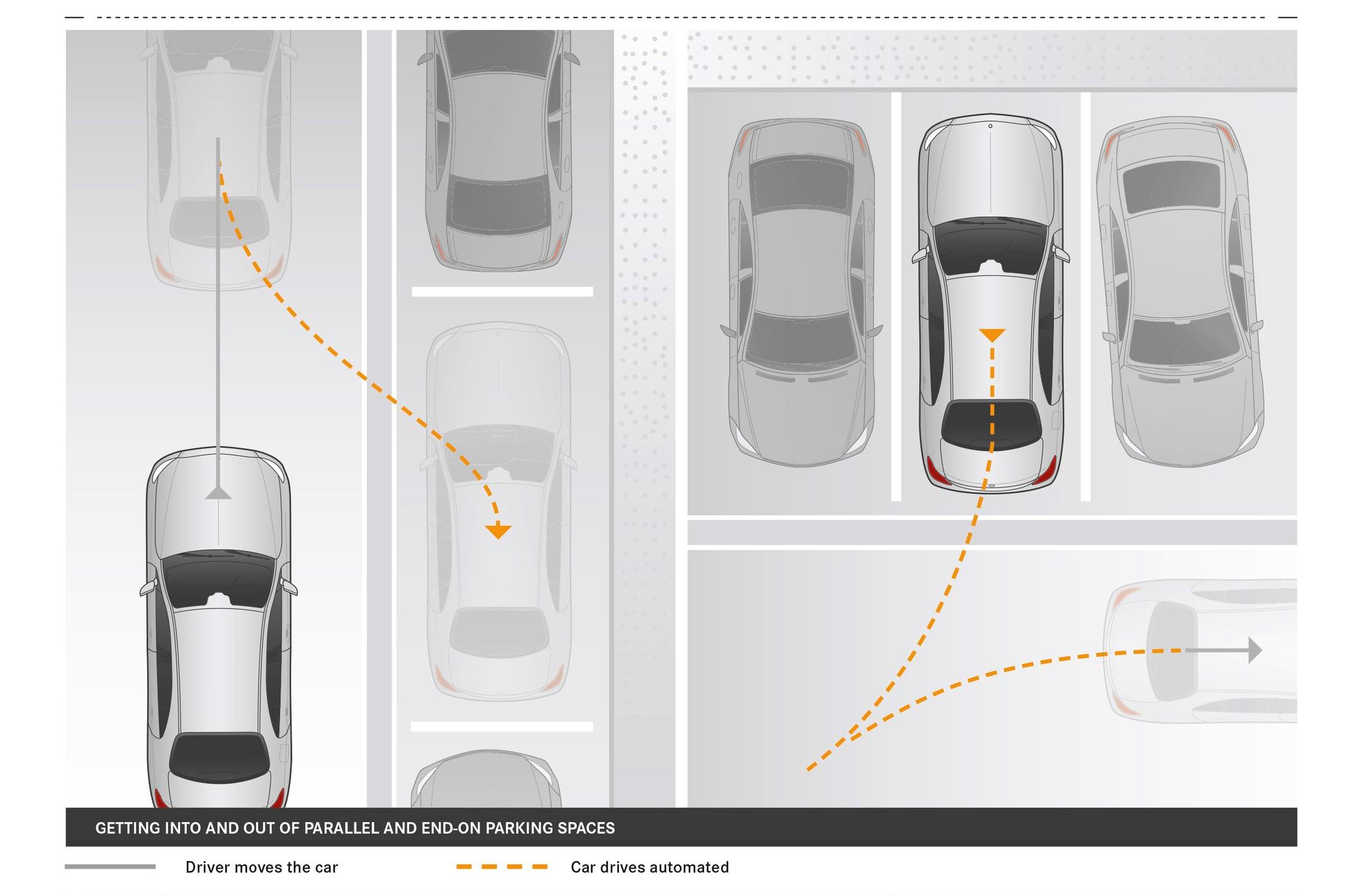 GETTING INTO AND OUT OF PARALLEL AND END-ON PARKING SPACES

Driver moves the car

Car drives automated