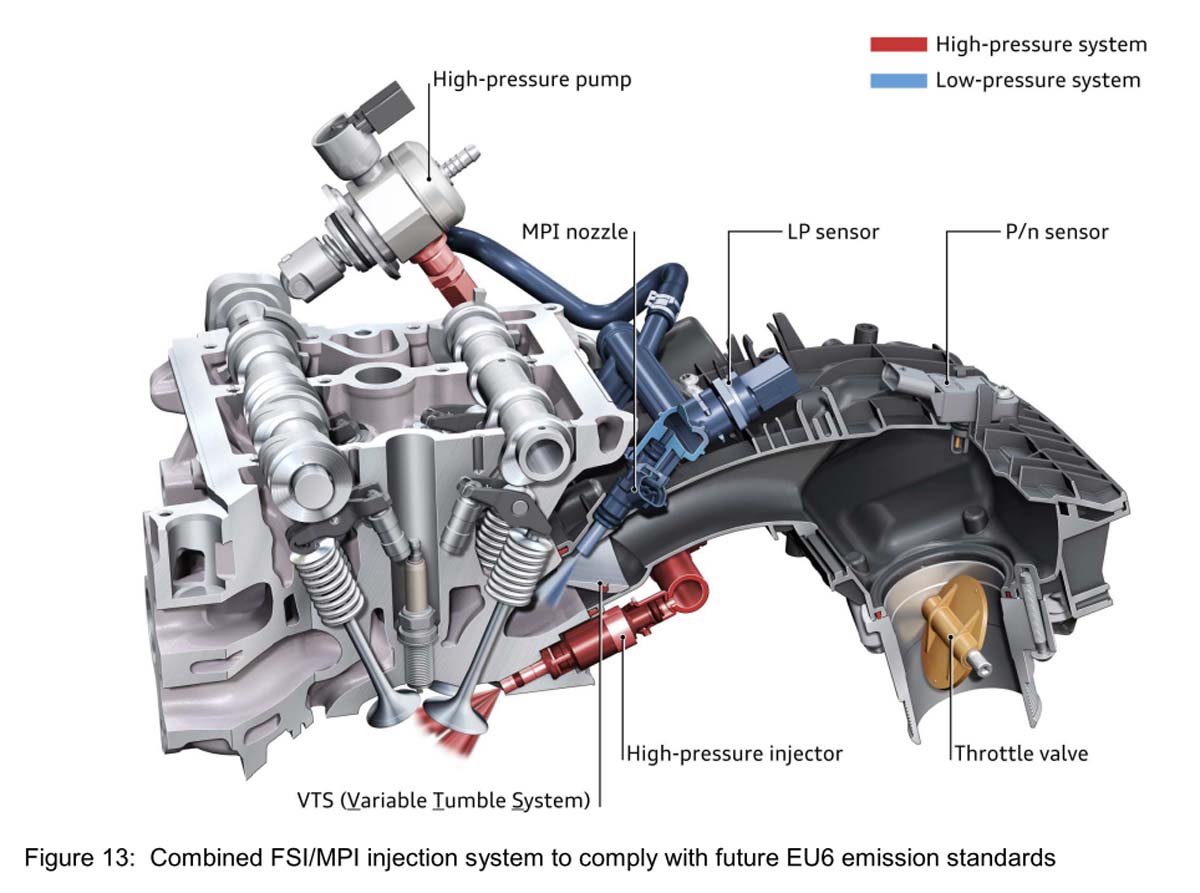 High-pressure system
Low-pressure system

High-pressure pump

MPI nozzle

LP sensor

P/n sensor

High-pressure injector

Throttle valve

VTS (Variable Tumble System)

Figure 13: Combined FSI/MPI injection system to comply with future EU6 emission standards