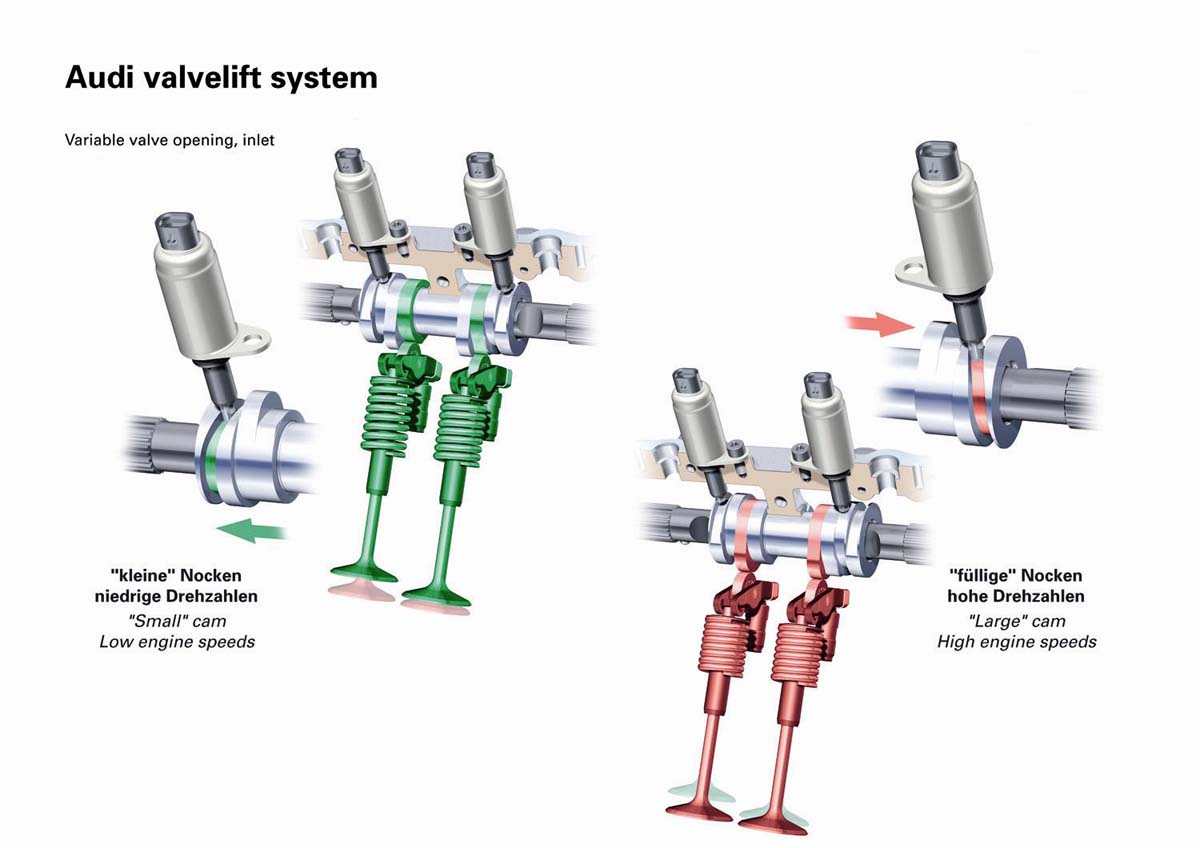 Audi valvelift system

Variable valve opening, inlet

"kleine" Nocken
niedrige Drehzahlen
"Small" cam
Low engine speeds

"füllige" Nocken
hohe Drehzahlen
"Large" cam
High engine speeds