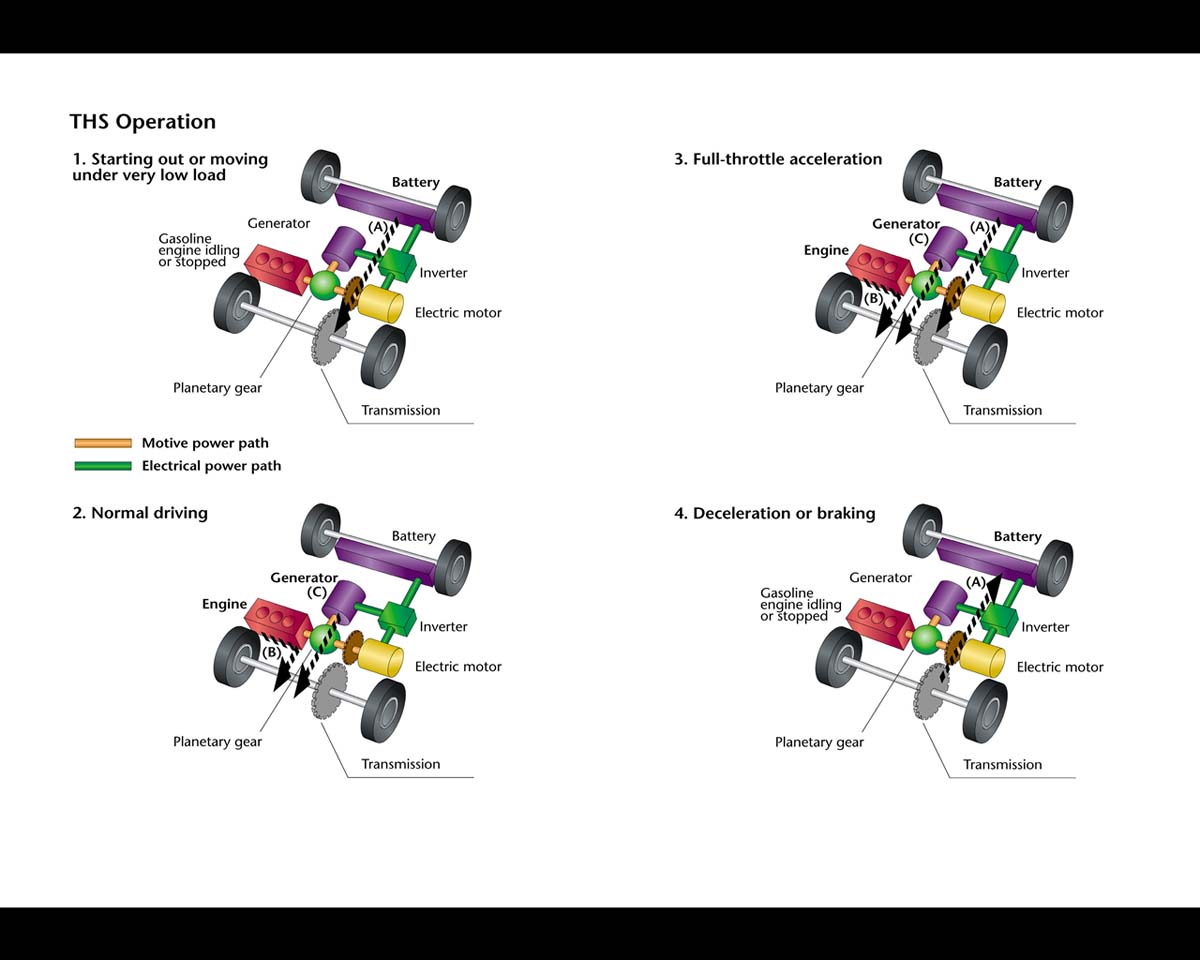 THS Operation

1. Starting out or moving under very low load

Battery
Generator
(A)
Gasoline engine idling or stopped
Inverter
Electric motor
Planetary gear
Transmission

Motive power path
Electrical power path

2. Normal driving

Battery
Generator
(C)
Engine
Inverter
(B)
Electric motor
Planetary gear
Transmission

3. Full-throttle acceleration

Battery
Generator
(C)
(A)
Engine
Inverter
(B)
Electric motor
Planetary gear
Transmission

4. Deceleration or braking

Battery
Generator
(A)
Gasoline engine idling or stopped
Inverter
Electric motor
Planetary gear
Transmission