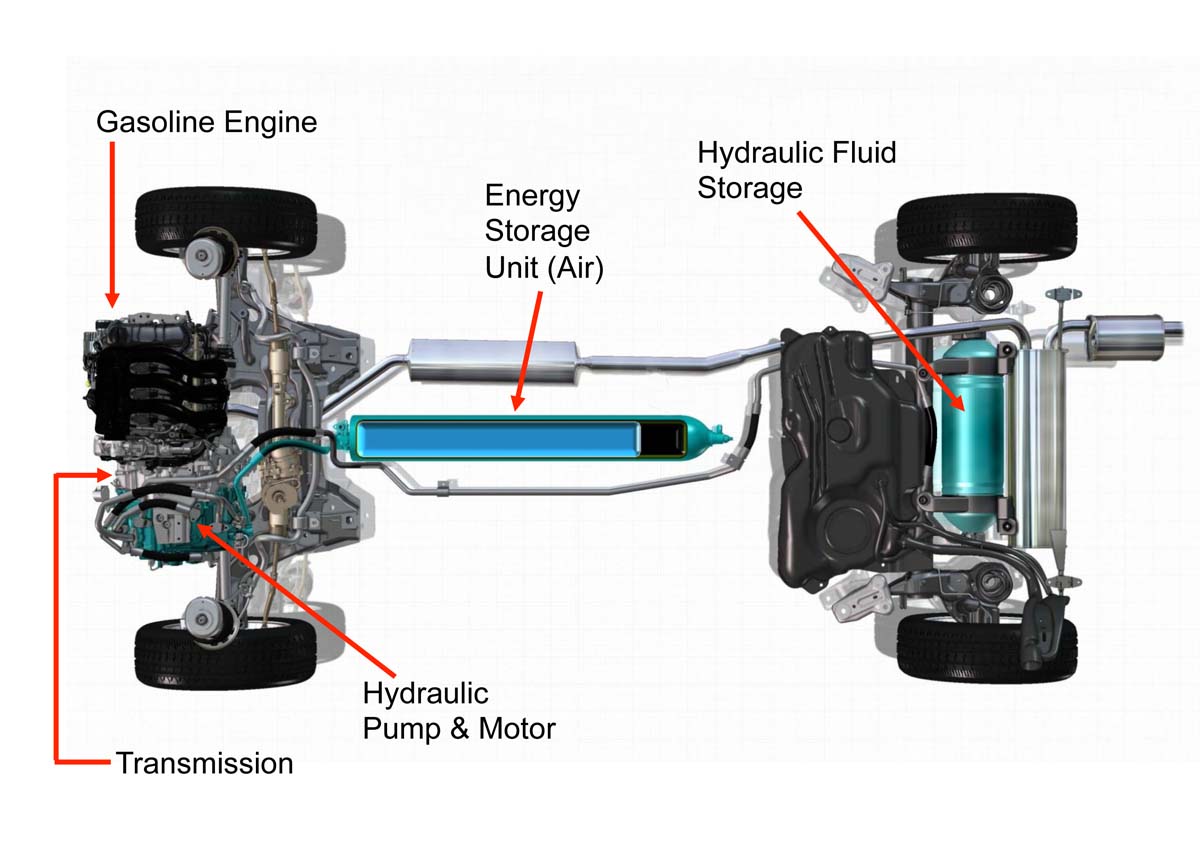 Gasoline Engine

Energy Storage Unit (Air)

Hydraulic Fluid Storage

Hydraulic Pump & Motor

Transmission