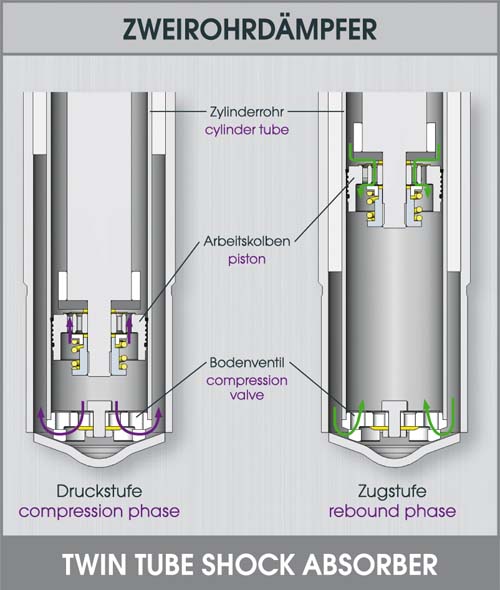 ZWEIROHRDÄMPFER

Zylinderrohr
cylinder tube

Arbeitskolben
piston

Bodenventil
compression valve

Druckstufe
compression phase

Zugstufe
rebound phase

TWIN TUBE SHOCK ABSORBER