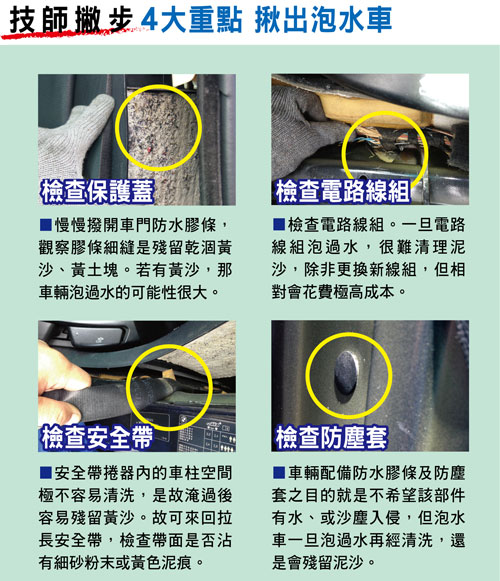 技師撇步 4大重點 揪出泡水車

檢查保護蓋

■慢慢撥開車門防水膠條，觀察膠條細縫是殘留乾涸黃沙、黃土塊。若有黃沙，那車輛泡過水的可能性很大。

檢查電路線組

■檢查電路線組。一旦電路線組泡過水，很難清理泥沙，除非更換新線組，但相對會花費極高成本。

檢查安全帶

■安全帶捲器內的車柱空間極不容易清洗，是故淹過後容易殘留黃沙。故可來回拉長安全帶，檢查帶面是否沾有細砂粉末或黃色泥痕。

檢查防塵套

■車輛配備防水膠條及防塵套之目的就是不希望該部件有水、或沙塵入侵，但泡水車一旦泡過水再經清洗，還是會殘留泥沙。