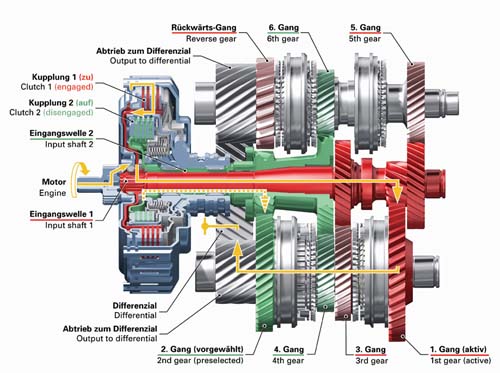 Rückwärts-Gang
Reverse gear

6. Gang
6th gear

5. Gang
5th gear

Abtrieb zum Differenzial
Output to differential

Kupplung 1 (zu)
Clutch 1 (engaged)

Kupplung 2 (auf)
Clutch 2 (disengaged)

Eingangswelle 2
Input shaft 2

Motor
Engine

Eingangswelle 1
Input shaft 1

Differenzial
Differential

Abtrieb zum Differenzial
Output to differential

2. Gang (vorgewählt)
2nd gear (preselected)

4. Gang
4th gear

3. Gang
3rd gear

1. Gang (aktiv)
1st gear (active)