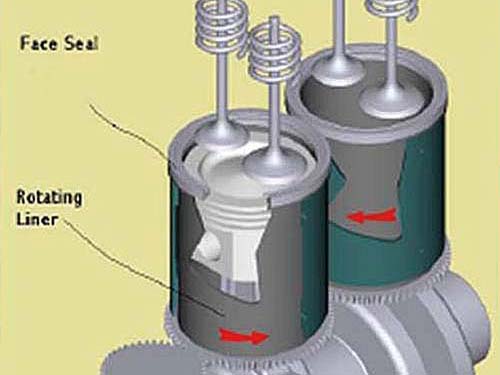 Face Seal

Rotating Liner